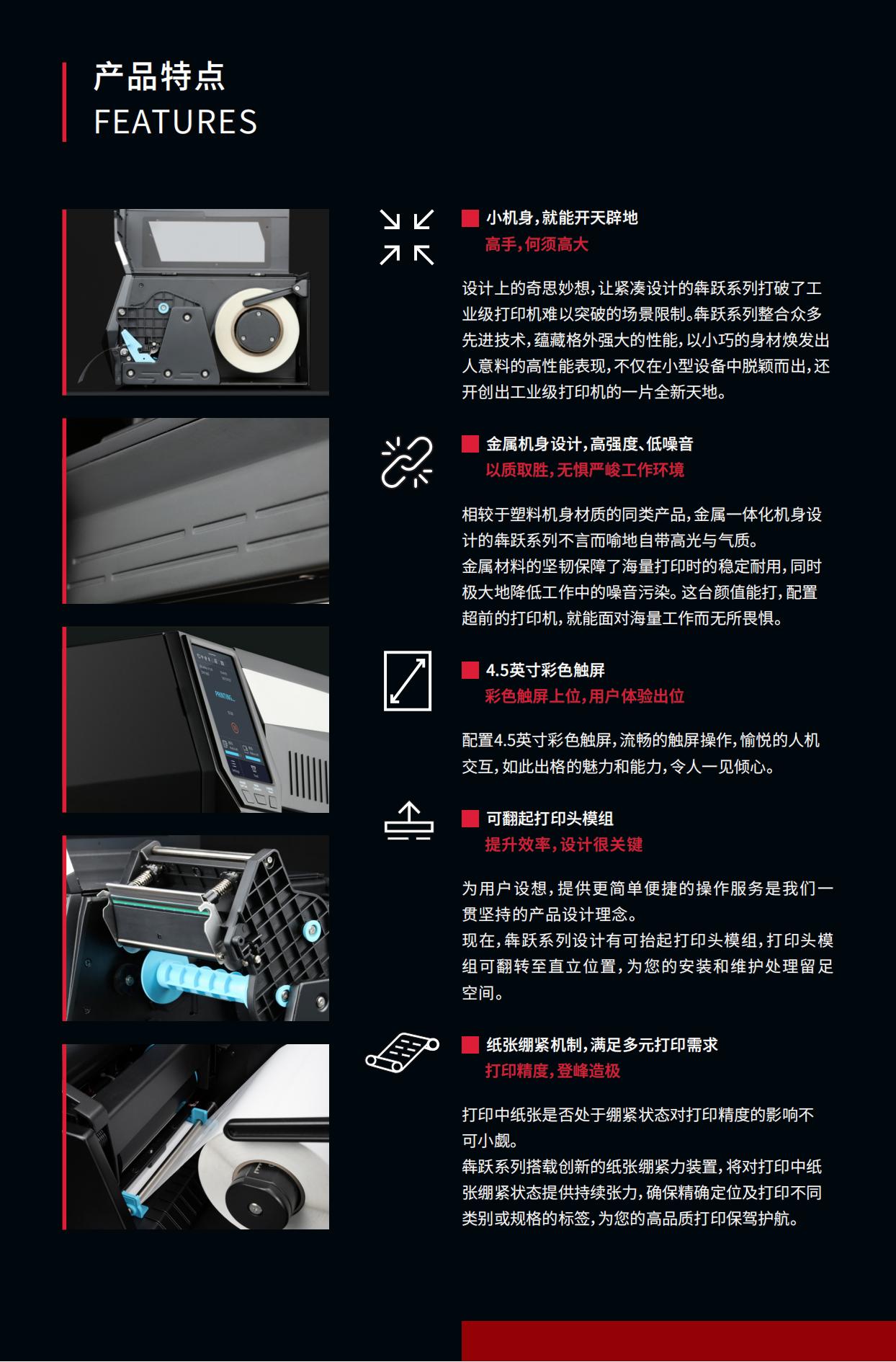 产品特点
FEATURES

小机身，就能开天辟地
高手，何须高大

设计上的奇思妙想，让紧凑设计的犇跃系列打破了工业级打印机难以突破的场景限制。犇跃系列整合众多先进技术，蕴藏格外强大的性能，以小巧的身材焕发出人意料的高性能表现，不仅在小型设备中脱颖而出，还开创出工业级打印机的一片全新天地。

金属机身设计，高强度、低噪音
以质取胜，无惧严峻工作环境

相较于塑料机身材质的同类产品，金属一体化机身设计的犇跃系列不言而喻地自带高光与气质。
金属材料的坚韧保障了海量打印时的稳定耐用，同时极大地降低工作中的噪音污染。这台颜值能打，配置超前的打印机，就能面对海量工作而无所畏惧。

4.5英寸彩色触屏
彩色触屏上位，用户体验出位

配置4.5英寸彩色触屏，流畅的触屏操作，愉悦的人机交互，如此出格的魅力和能力，令人一见倾心。

可翻起打印头模组
提升效率，设计很关键

为用户设想，提供更简单便捷的操作服务是我们一贯坚持的产品设计理念。
现在，犇跃系列设计有可抬起打印头模组，打印头模组可翻转至直立位置，为您的安装和维护处理留足空间。

纸张绷紧机制，满足多元打印需求
打印精度，登峰造极

打印中纸张是否处于绷紧状态对打印精度的影响不可小觑。
犇跃系列搭载创新的纸张绷紧力装置，将对打印中纸张绷紧状态提供持续张力，确保精确定位及打印不同类别或规格的标签，为您的高品质打印保驾护航。